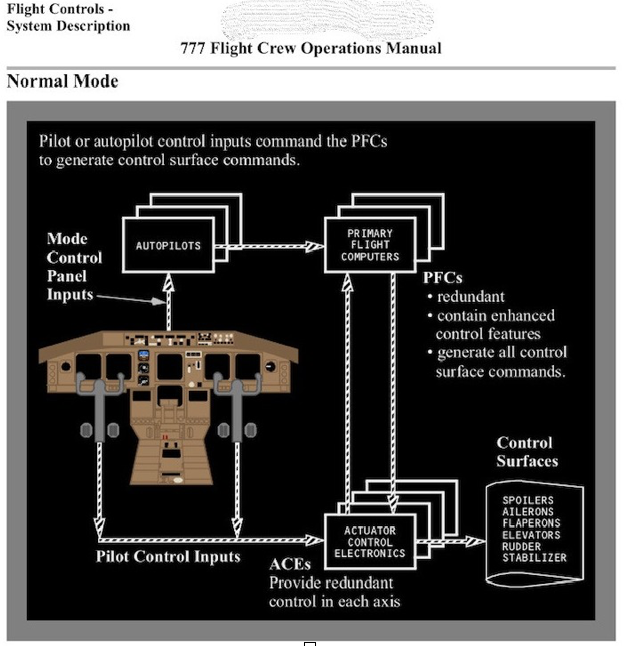 Flight Controls -
System Description

777 Flight Crew Operations Manual

Normal Mode

Pilot or autopilot control inputs command the PFCs to generate control surface commands.

Mode Control Panel Inputs

AUTOPILOTS

PRIMARY FLIGHT COMPUTERS

PFCs
• redundant
• contain enhanced control features
• generate all control surface commands.

Control Surfaces

SPOILERS
AILERONS
FLAPERONS
ELEVATORS
RUDDER
STABILIZER

ACTUATOR CONTROL ELECTRONICS

Pilot Control Inputs

ACEs
Provide redundant control in each axis